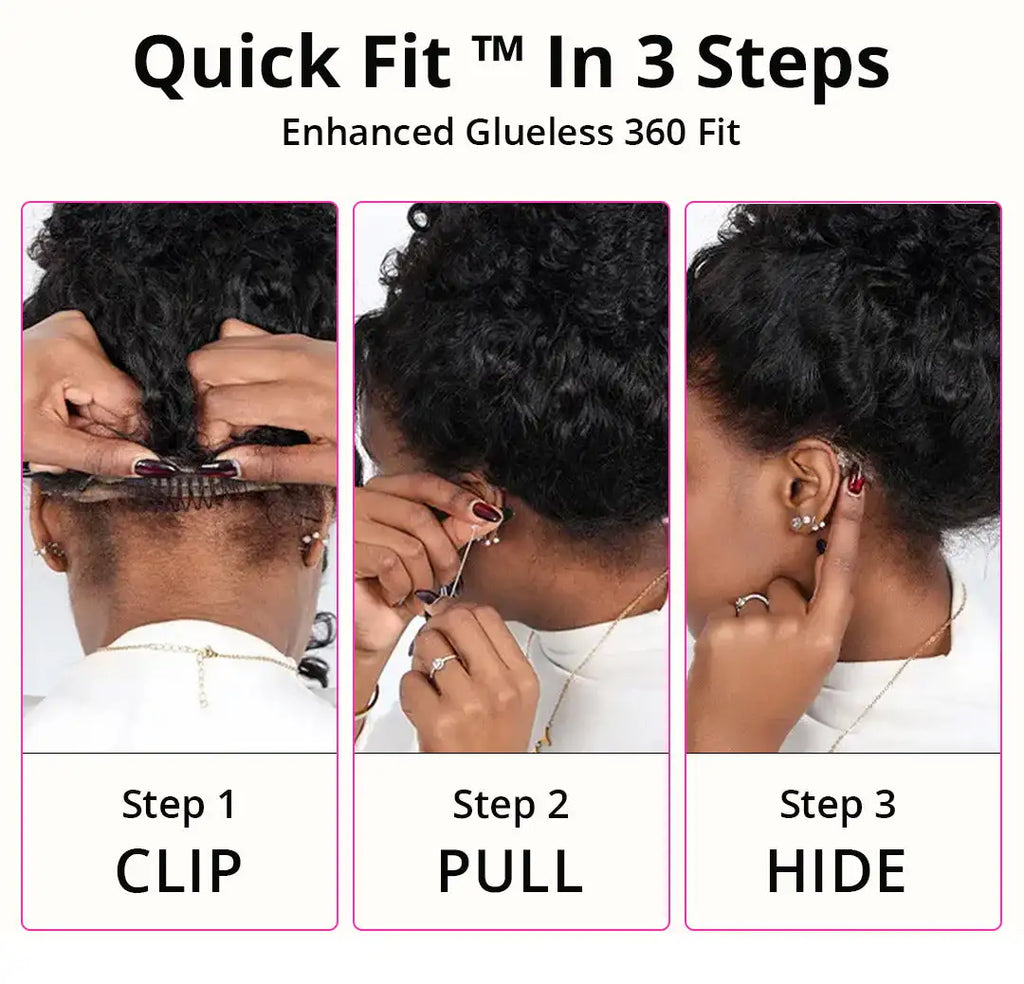 Quick Fit ™ In 3 Steps
Enhanced Glueless 360 Fit

Step 1
CLIP

Step 2
PULL

Step 3
HIDE